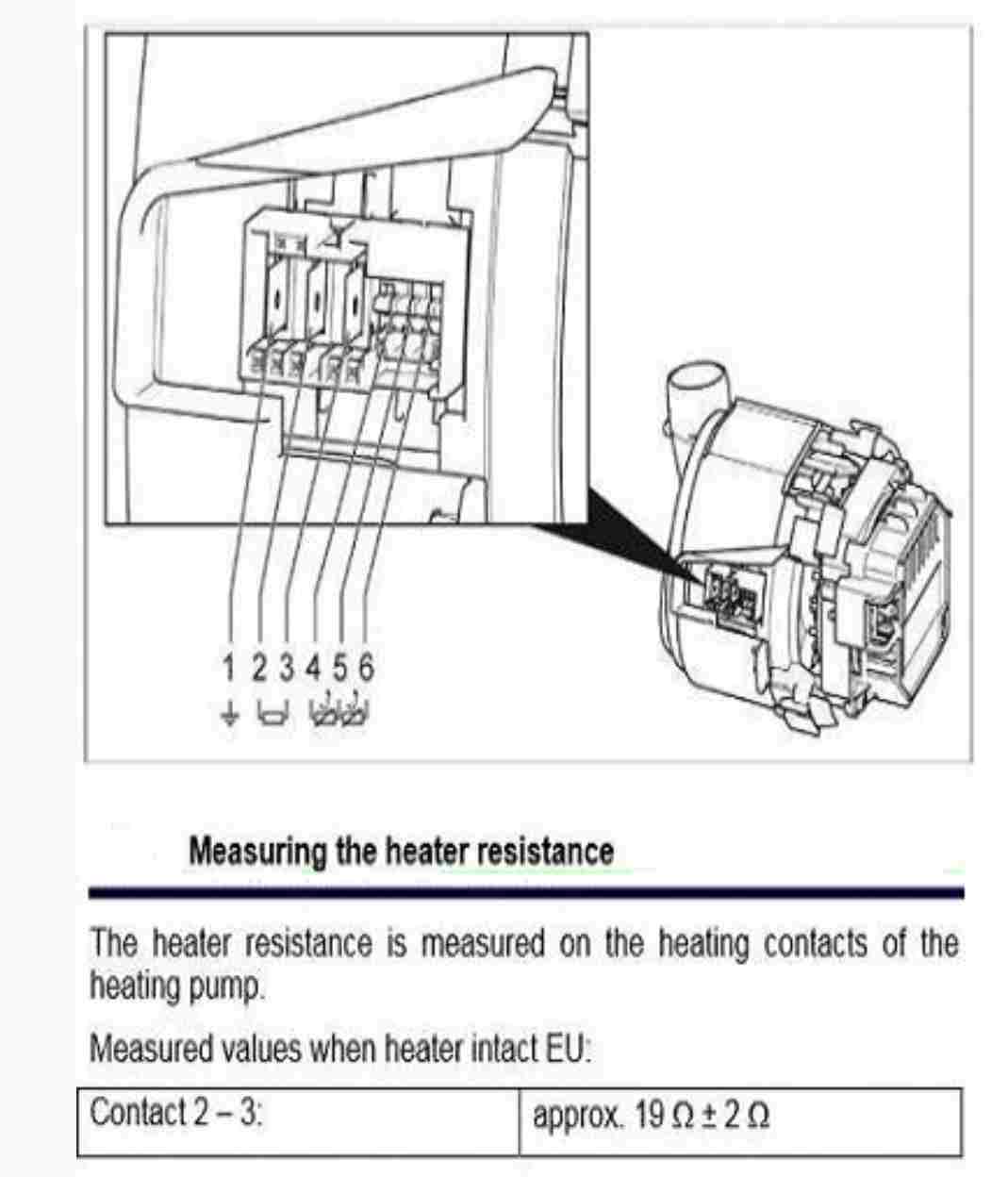 1 2 3 4 5 6

Measuring the heater resistance

The heater resistance is measured on the heating contacts of the heating pump.

Measured values when heater intact EU:

| Contact 2 – 3: | approx. 19 Ω ± 2 Ω |
|---|---|