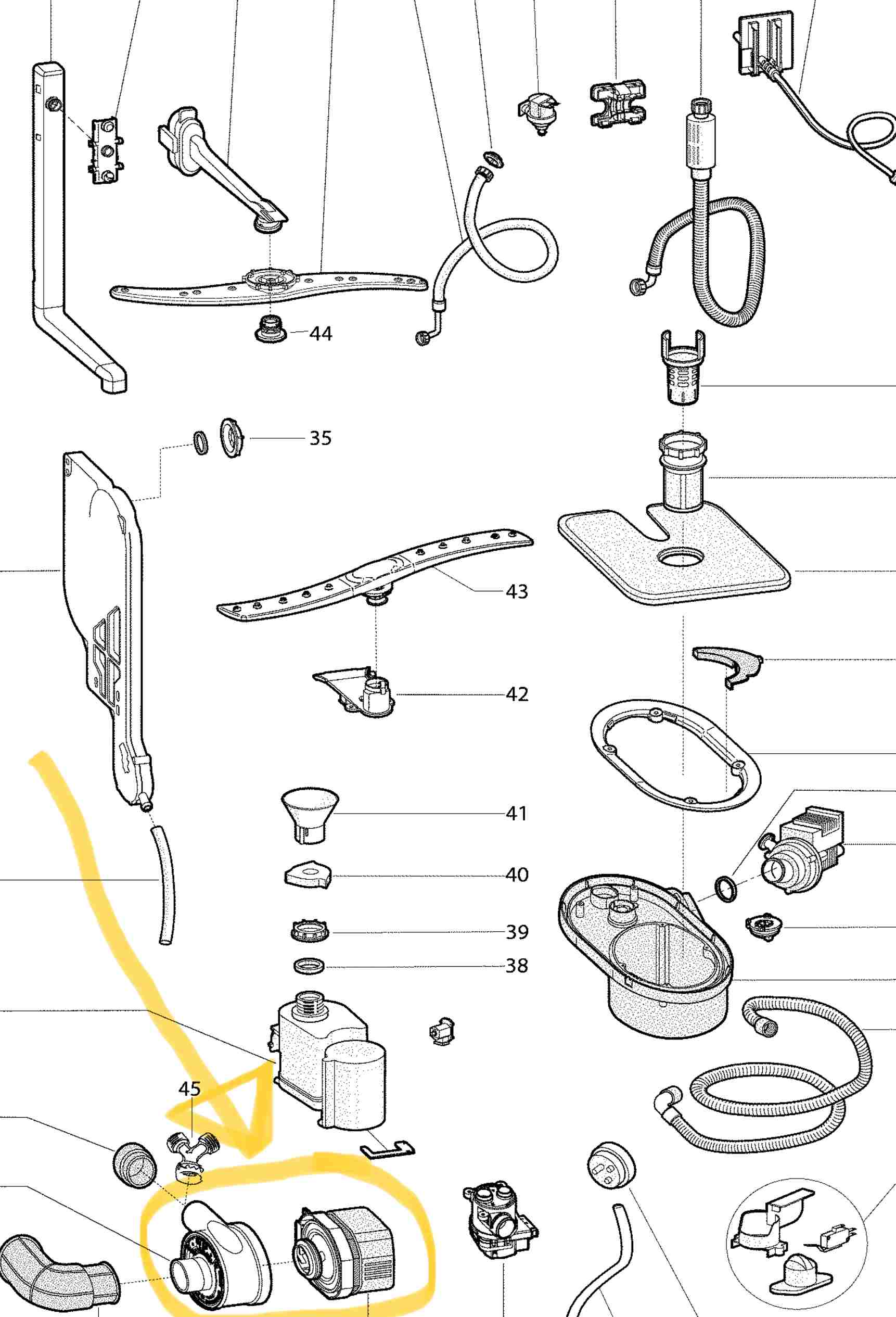 44

35

43

42

41

40

39

38

45