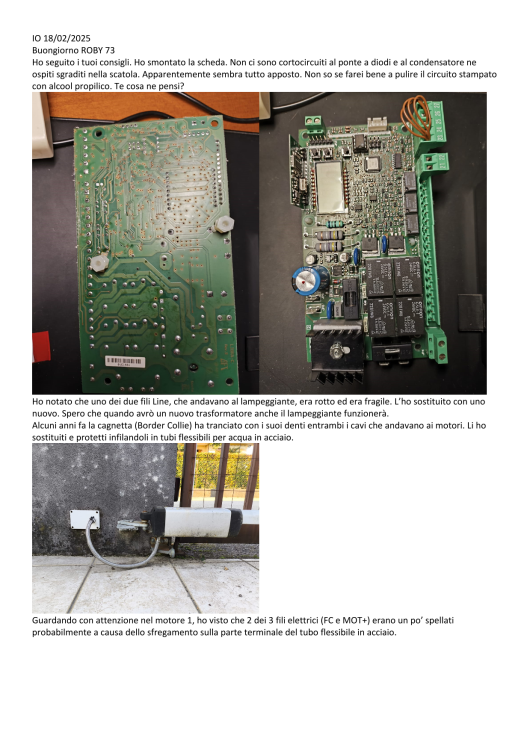 IO 18/02/2025
Buongiorno ROBY 73
Ho seguito i tuoi consigli. Ho smontato la scheda. Non ci sono cortocircuiti al ponte a diodi e al condensatore ne ospiti sgraditi nella scatola. Apparentemente sembra tutto apposto. Non so se farei bene a pulire il circuito stampato con alcool propilico. Te cosa ne pensi?

Ho notato che uno dei due fili Line, che andavano al lampeggiante, era rotto ed era fragile. L'ho sostituito con uno nuovo. Spero che quando avrò un nuovo trasformatore anche il lampeggiante funzionerà.
Alcuni anni fa la cagnetta (Border Collie) ha tranciato con i suoi denti entrambi i cavi che andavano ai motori. Li ho sostituiti e protetti infilandoli in tubi flessibili per acqua in acciaio.

Guardando con attenzione nel motore 1, ho visto che 2 dei 3 fili elettrici (FC e MOT+) erano un po' spellati probabilmente a causa dello sfregamento sulla parte terminale del tubo flessibile in acciaio.