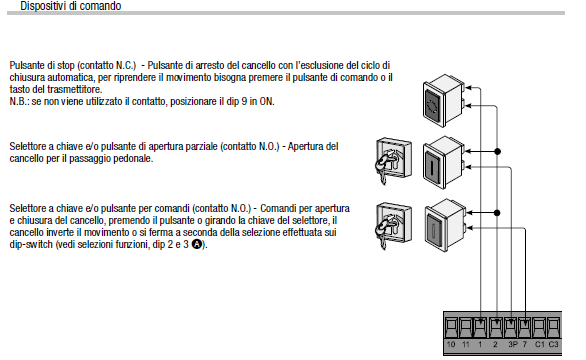 Dispositivi di comando

Pulsante di stop (contatto N.C.) - Pulsante di arresto del cancello con l'esclusione del ciclo di chiusura automatica, per riprendere il movimento bisogna premere il pulsante di comando o il tasto del trasmettitore.
N.B.: se non viene utilizzato il contatto, posizionare il dip 9 in ON.

Selettore a chiave e/o pulsante di apertura parziale (contatto N.O.) - Apertura del cancello per il passaggio pedonale.

Selettore a chiave e/o pulsante per comandi (contatto N.O.) - Comandi per apertura e chiusura del cancello, premendo il pulsante o girando la chiave del selettore, il cancello inverte il movimento o si ferma a seconda della selezione effettuata sui dip-switch (vedi selezioni funzioni, dip 2 e 3 A).

10 11 1 2 3P 7 C1 C3